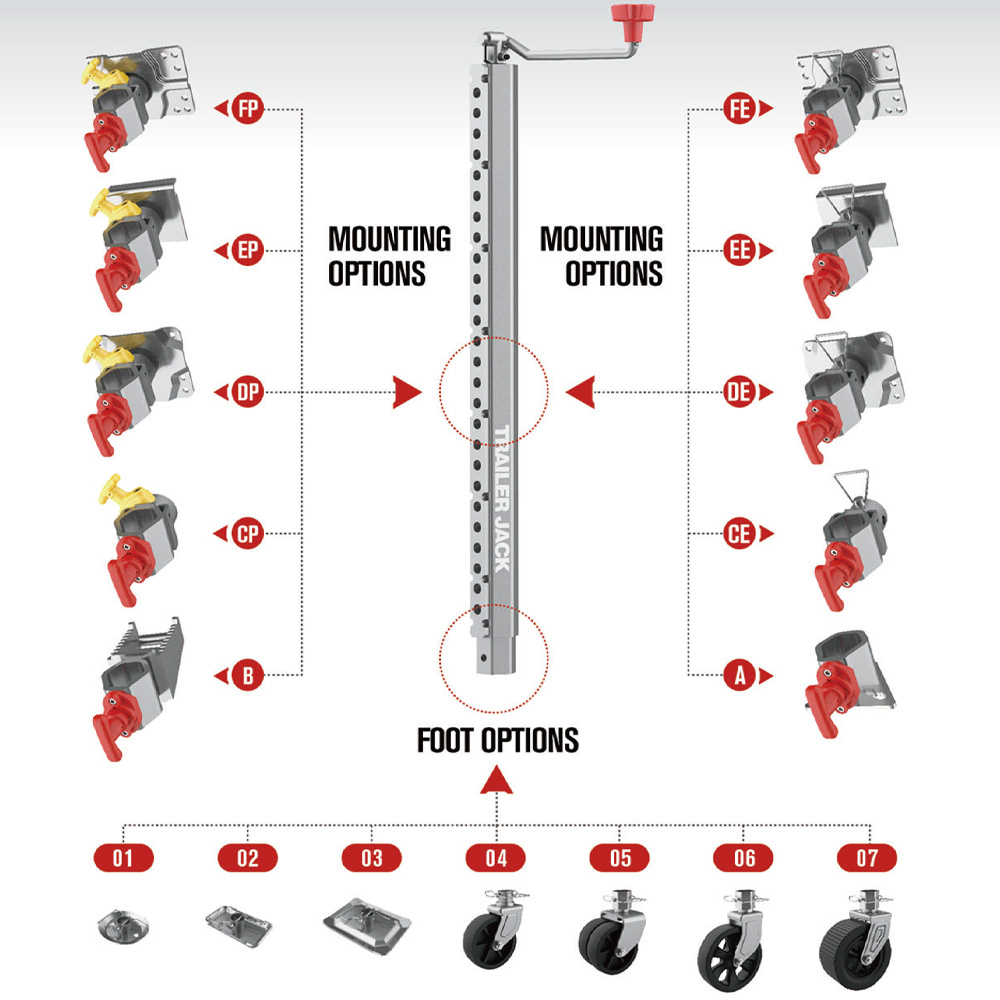 FP

EP

DP

CP

B

MOUNTING OPTIONS

TRAILER JACK

MOUNTING OPTIONS

FE

EE

DE

CE

A

FOOT OPTIONS

01 02 03 04 05 06 07